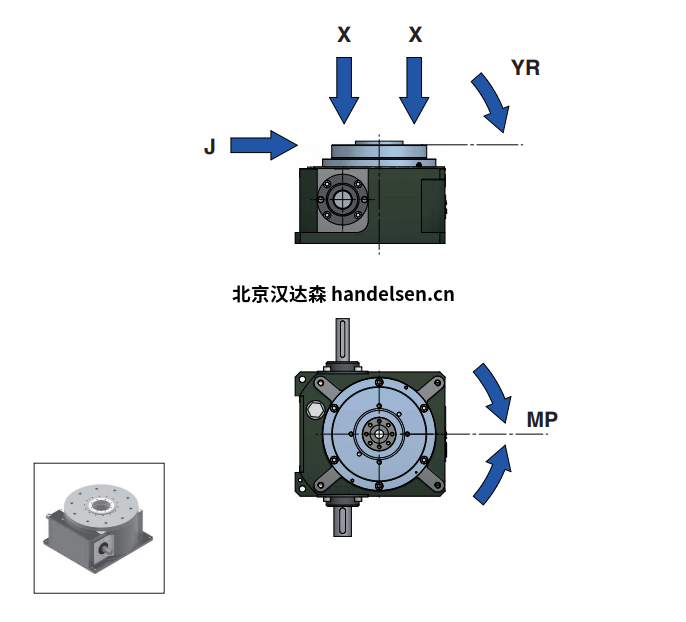 X X
YR
J
北京汉达森 handelsen.cn
MP