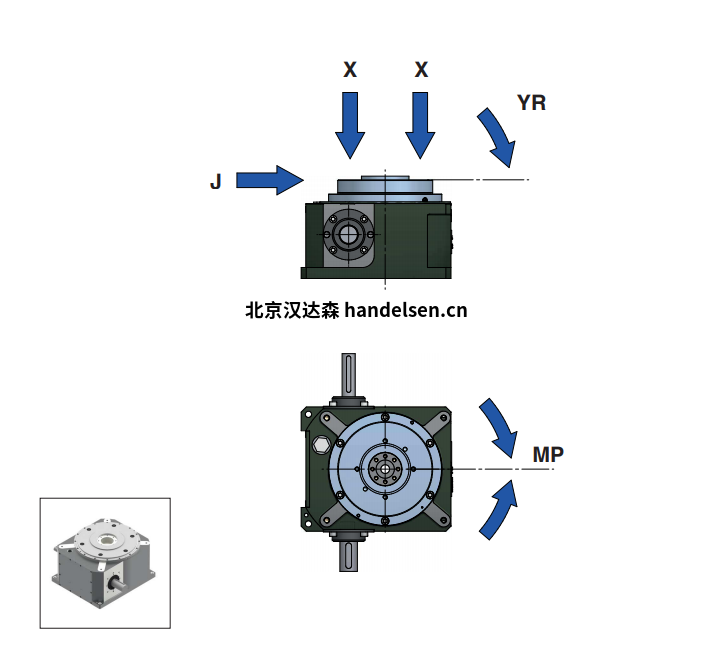 X
X
YR
J
北京汉达森 handelsen.cn
MP