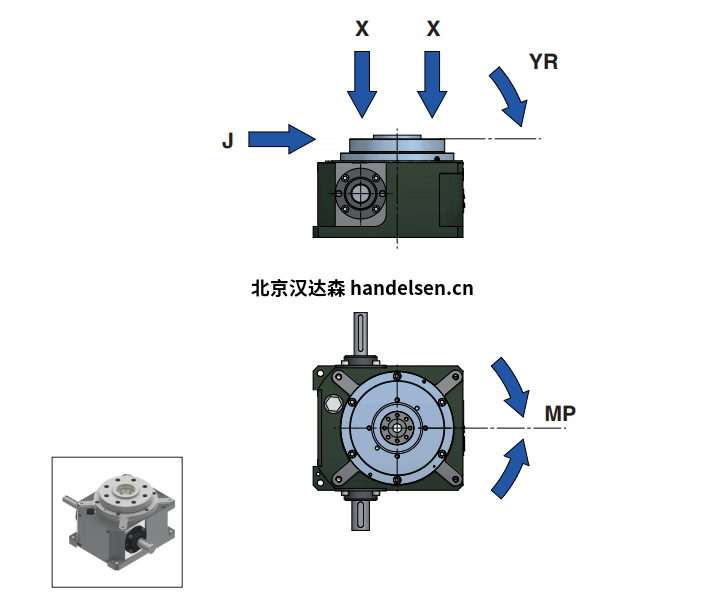 X X

YR

J

北京汉达森 handelsen.cn

MP