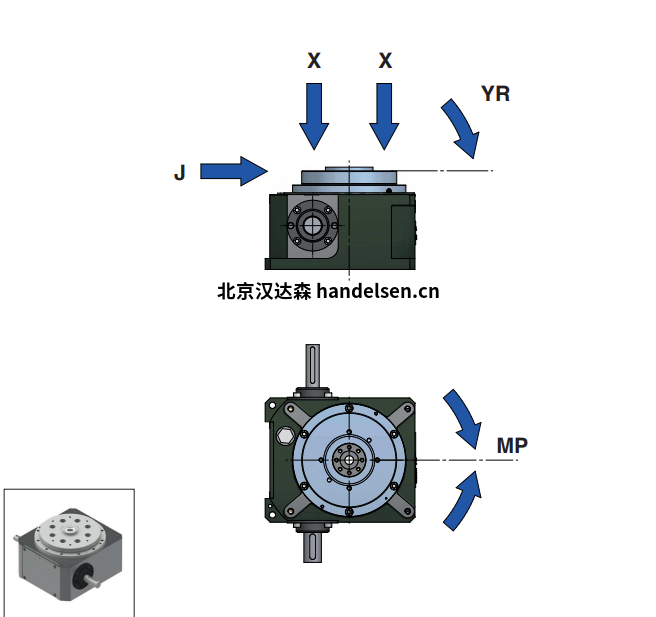 X X

YR

J

北京汉达森 handelsen.cn

MP